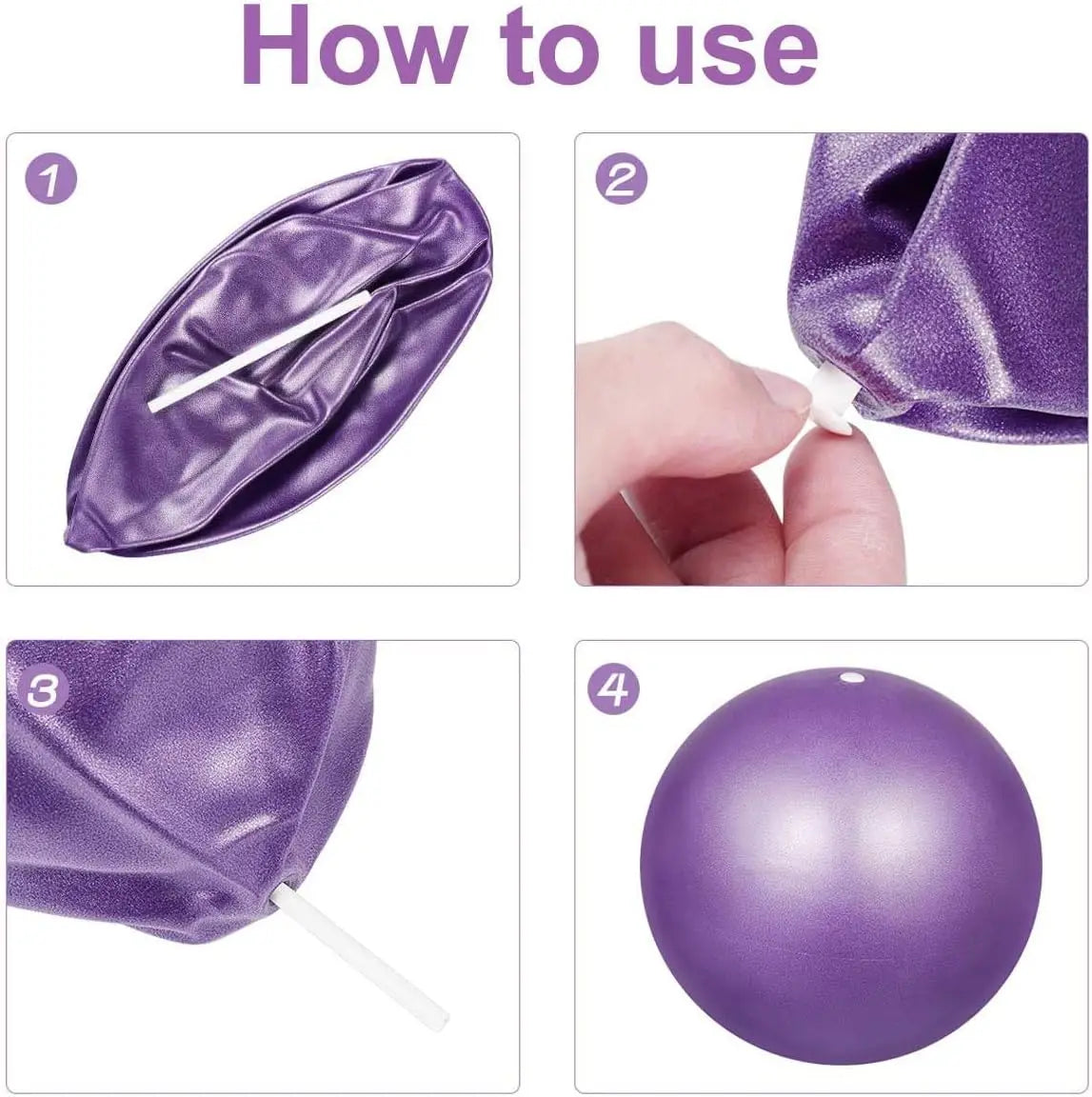 How to use

1

2

3

4